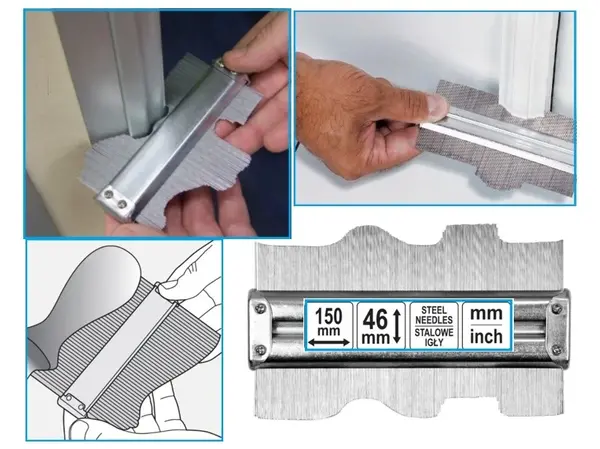 150
mm

46
mm

STEEL
NEEDLES
STALOWE
IGŁY

mm
inch