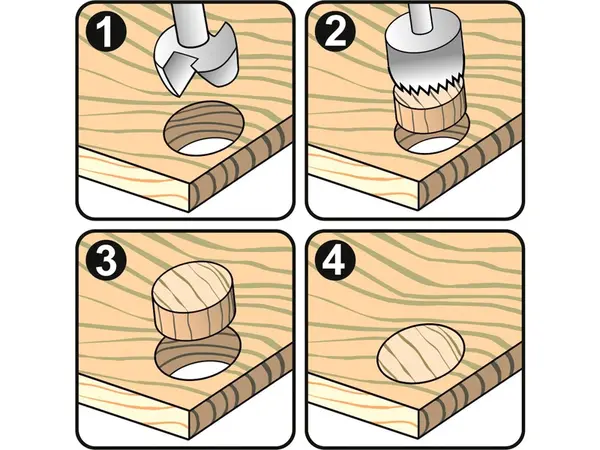 1

2

3

4